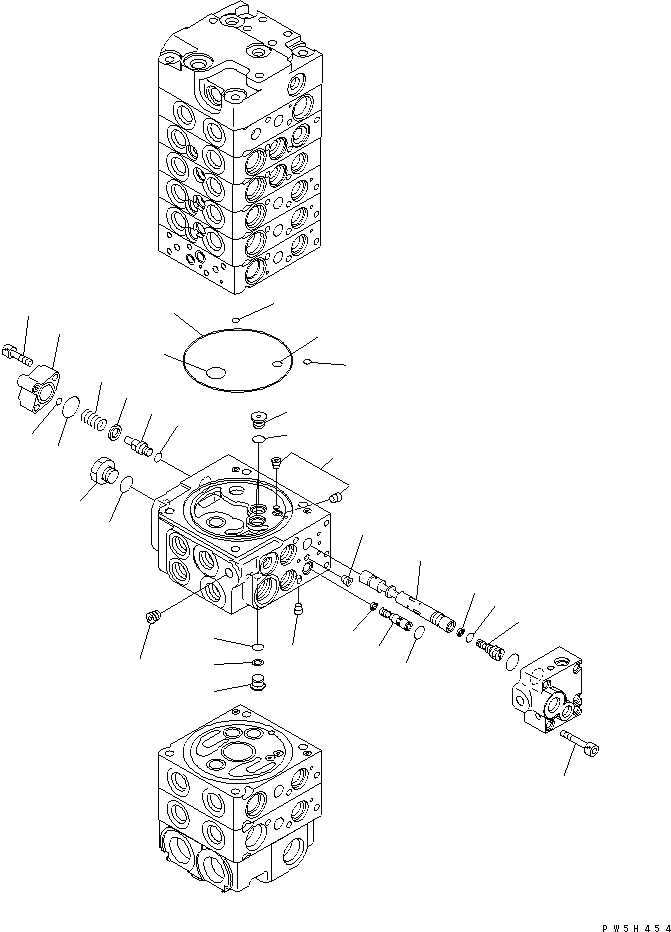 PW5H454