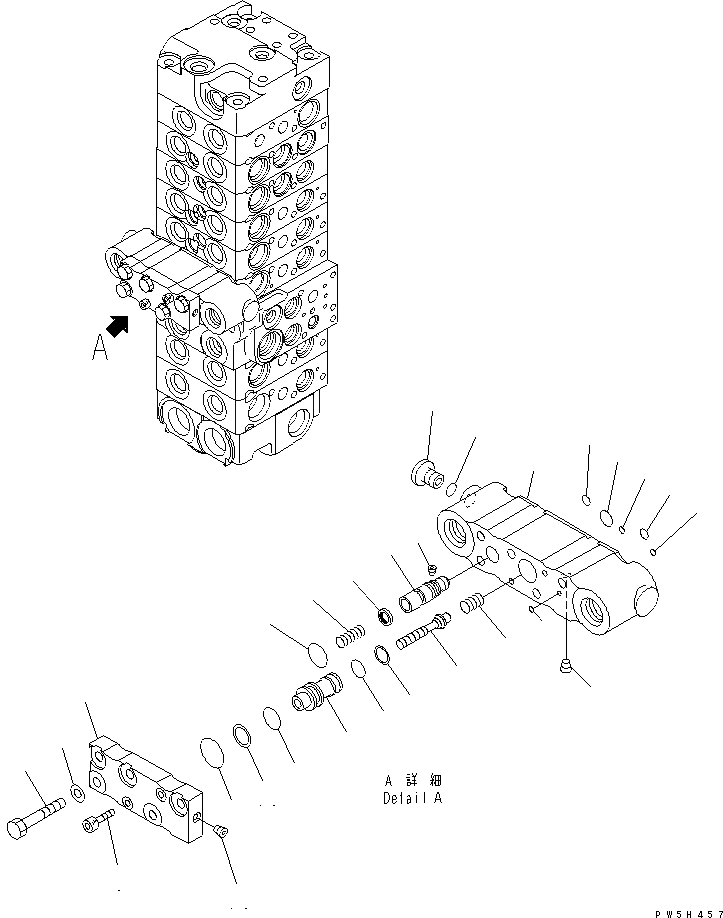 A

A 詳細
Detail A

PW5H457