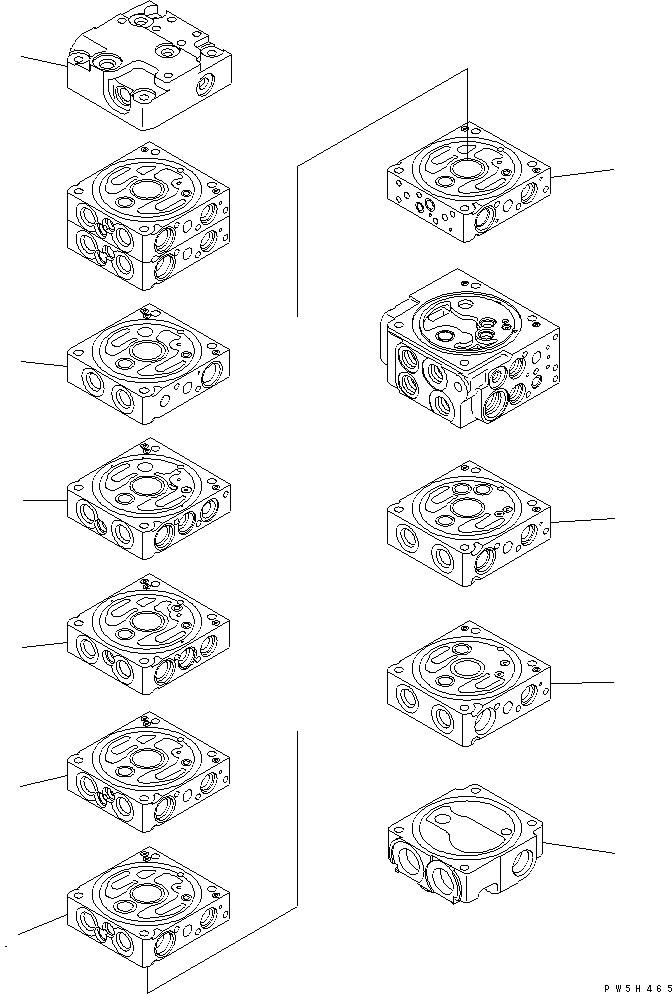 PW5H465