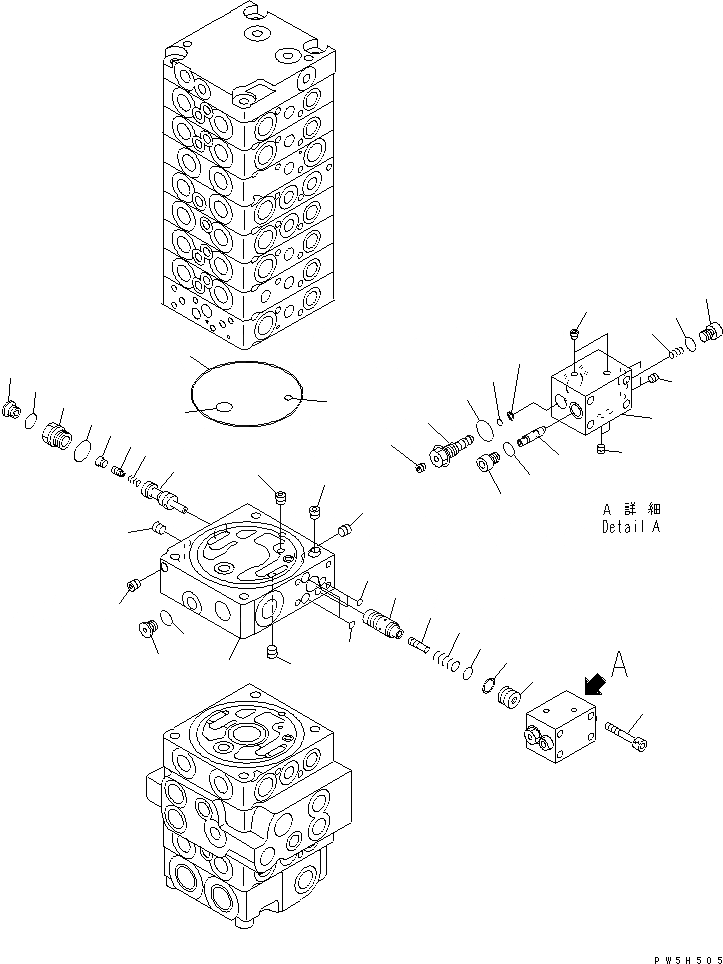 A 詳 細
Detail A

A

PW5H505