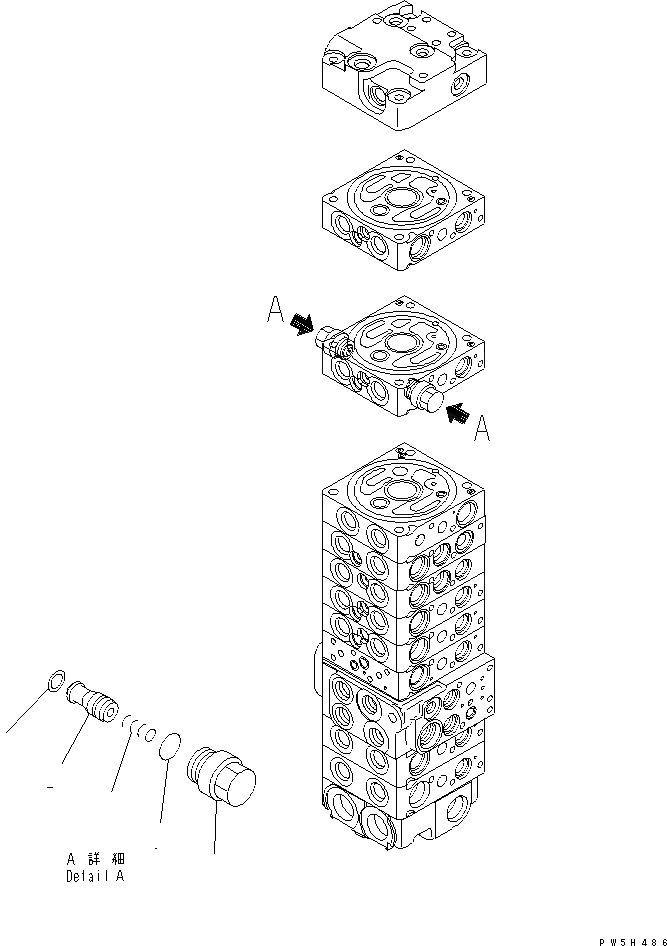 A

A

A 詳 細
Detail A

PW5H486