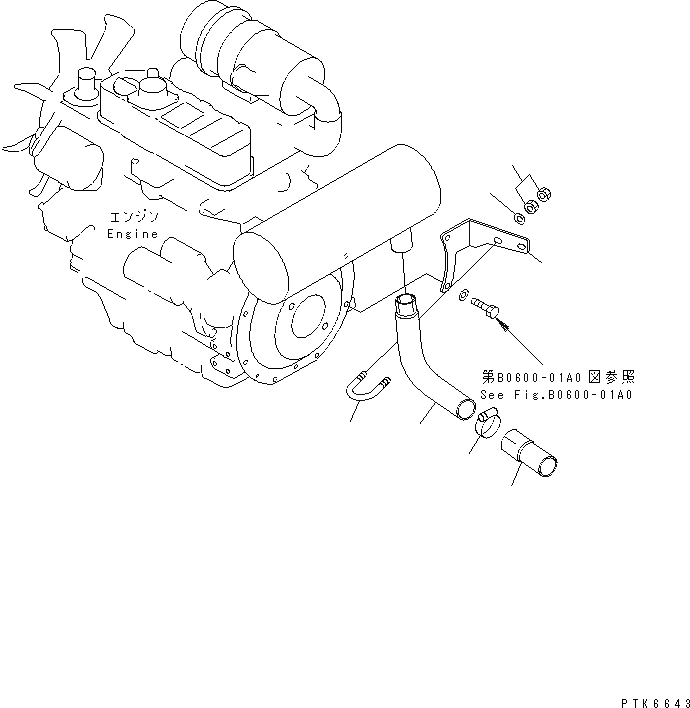 エンジン
Engine

第B0600-01A0図参照
See Fig.B0600-01A0

PTK6643