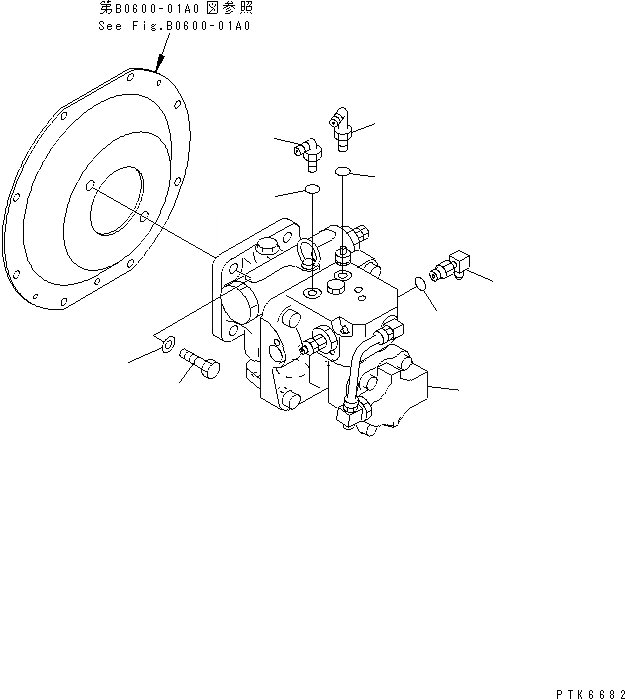 第B0600-01A0 図参照
See Fig.B0600-01A0

PTK6682