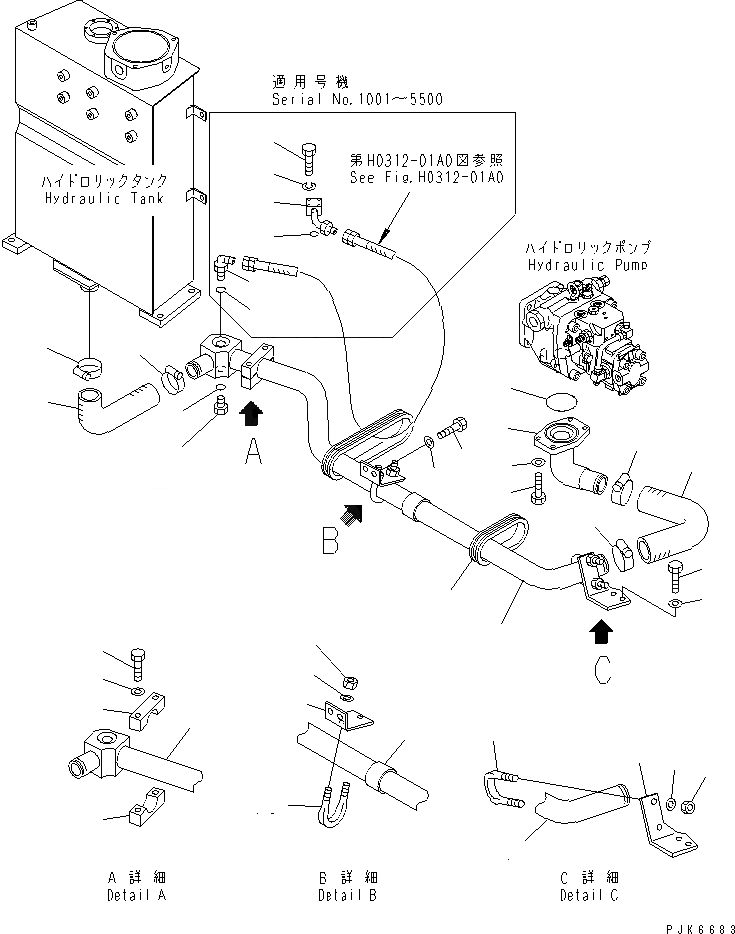 適用号機
Serial No.1001～5500

第H0312-01A0図参照
See Fig.H0312-01A0

ハイドロリックタンク
Hydraulic Tank

ハイドロリックポンプ
Hydraulic Pump

A

B

C

A 詳細
Detail A

B 詳細
Detail B

C 詳細
Detail C

PJK6683