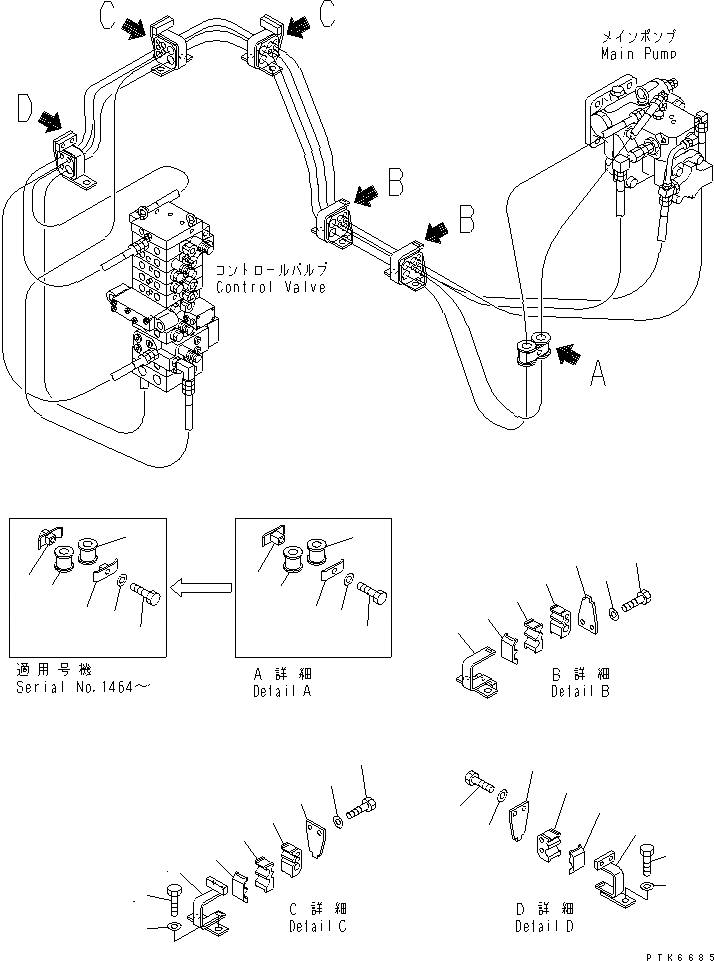 C
C
D
メインポンプ
Main Pump
B
B
コントロールバルブ
Control Valve
A

適用号機
Serial No.1464～

A 詳細
Detail A

B 詳細
Detail B

C 詳細
Detail C

D 詳細
Detail D

PTK6685