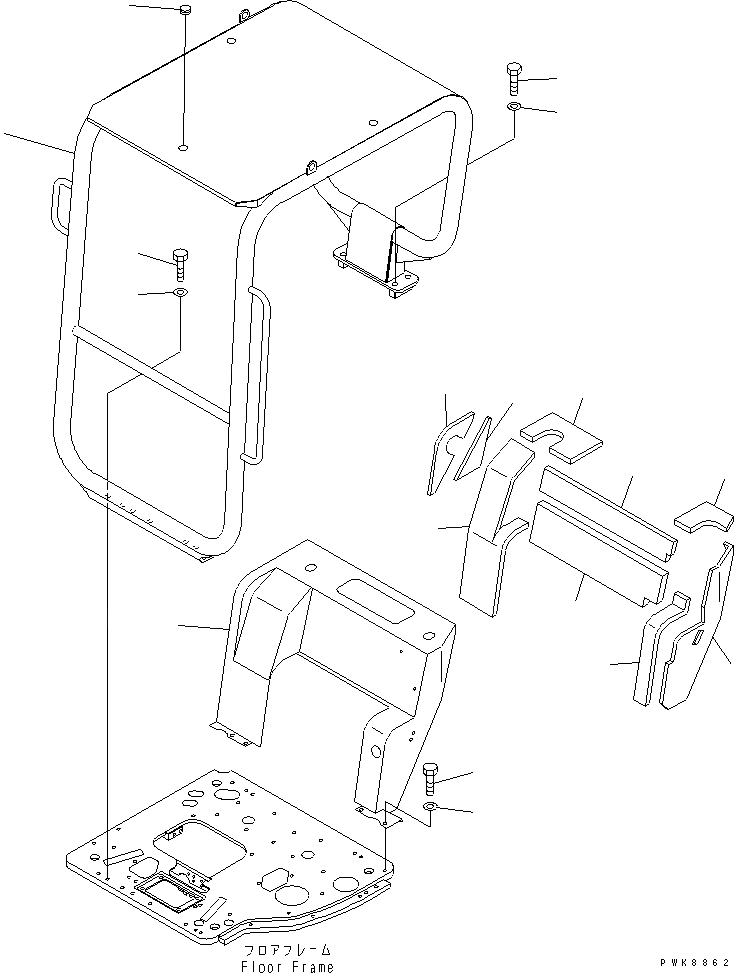 フロアフレーム
Floor Frame

PWK8862