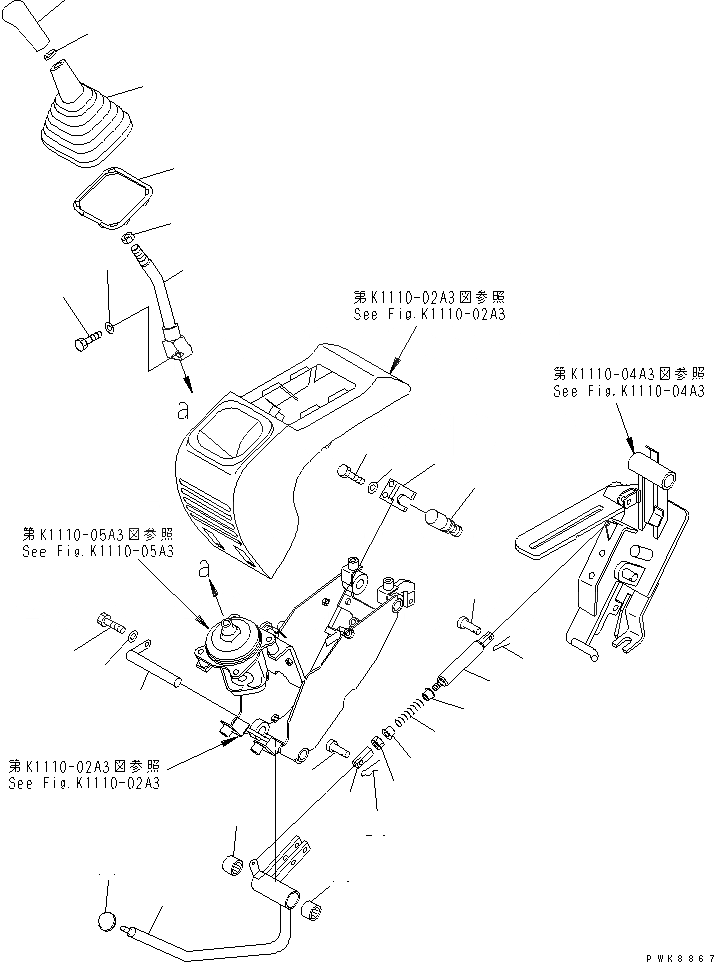 第K1110-02A3図参照
See Fig.K1110-02A3

第K1110-04A3図参照
See Fig.K1110-04A3

a

第K1110-05A3図参照
See Fig.K1110-05A3

a

第K1110-02A3図参照
See Fig.K1110-02A3

PWK8867