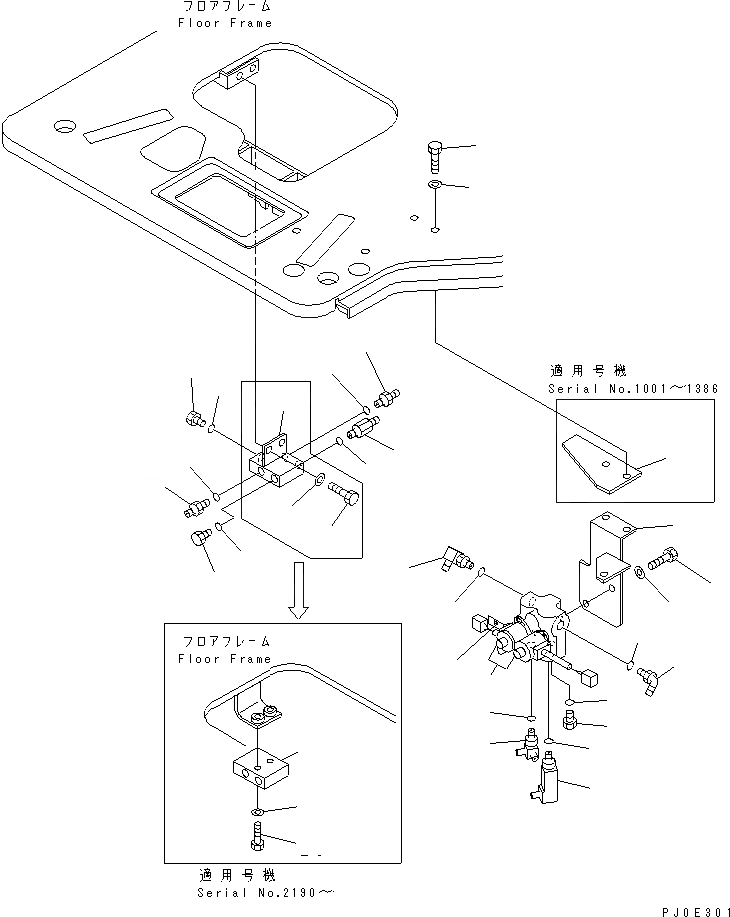 フロアフレーム
Floor Frame

適用号機
Serial No.1001～1386

フロアフレーム
Floor Frame

適用号機
Serial No.2190～

PJ0E301