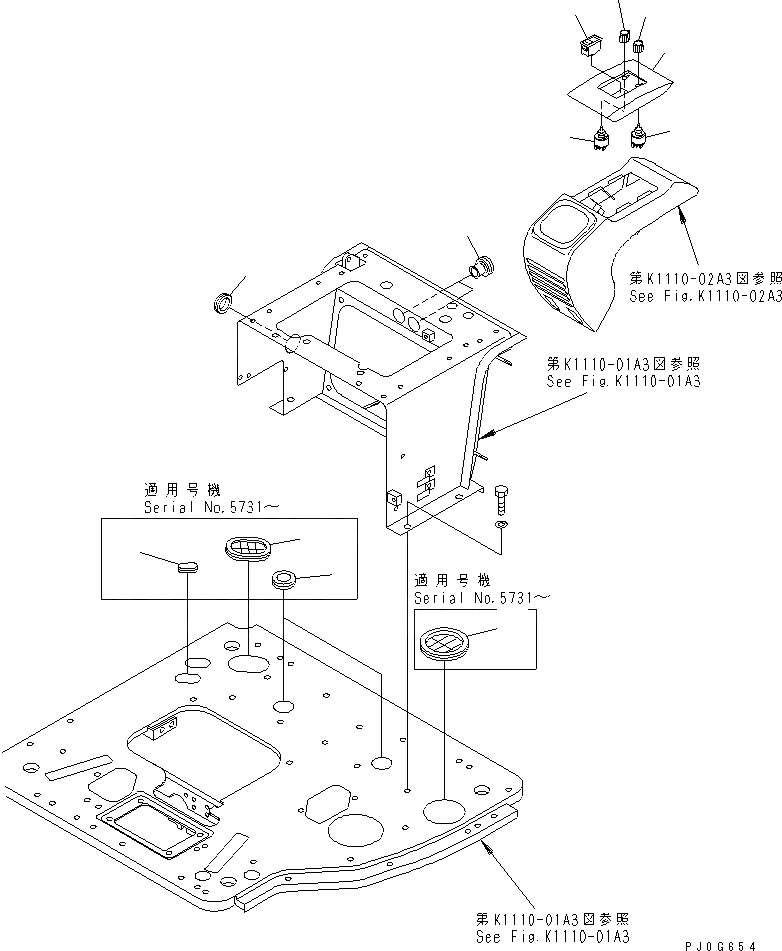 第K1110-02A3図参照
See Fig.K1110-02A3

第K1110-01A3図参照
See Fig.K1110-01A3

適用号機
Serial No.5731～

適用号機
Serial No.5731～

第K1110-01A3図参照
See Fig.K1110-01A3

PJ0G654