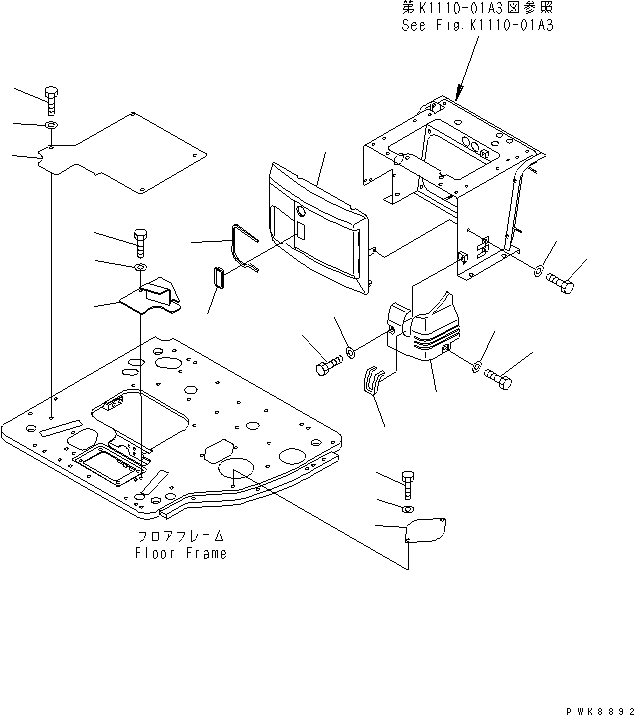 第K1110-01A3図参照
See Fig.K1110-01A3

フロアフレーム
Floor Frame

PWK8892