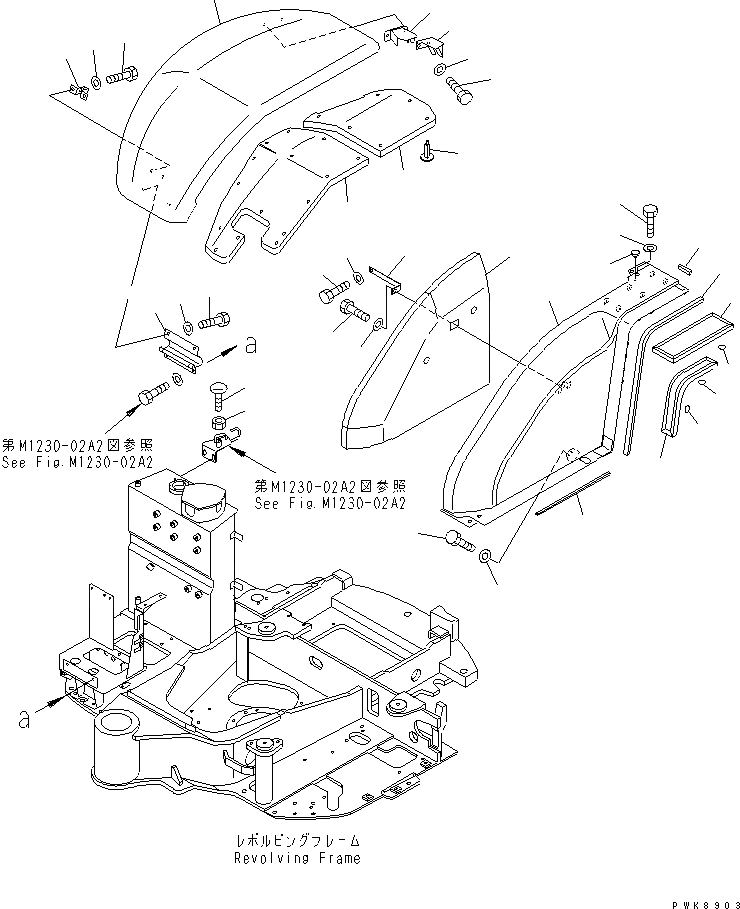 a

第M1230-02A2図参照
See Fig.M1230-02A2

第M1230-02A2図参照
See Fig.M1230-02A2

a

レボルビングフレーム
Revolving Frame

PWK8903