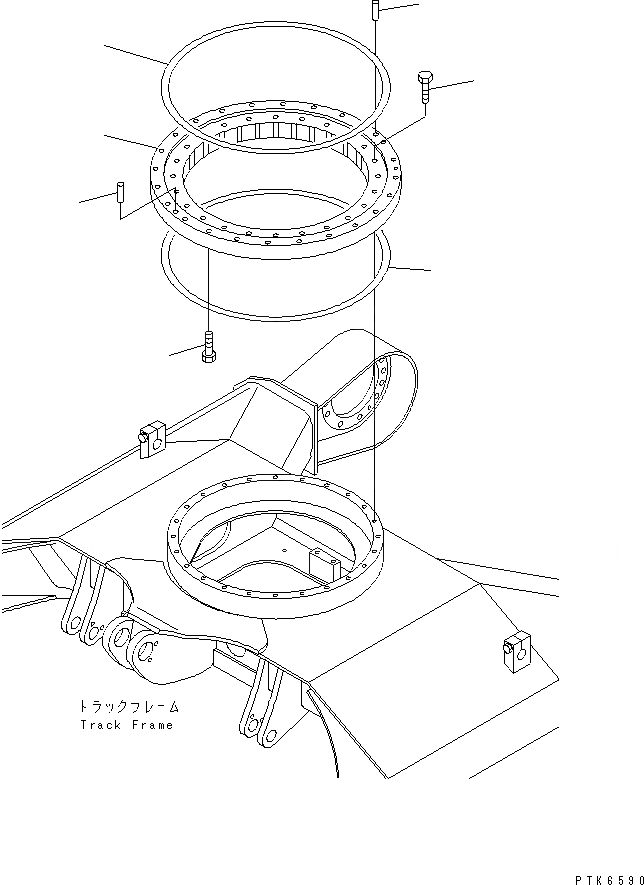 トラックフレーム
Track Frame

PTK6590