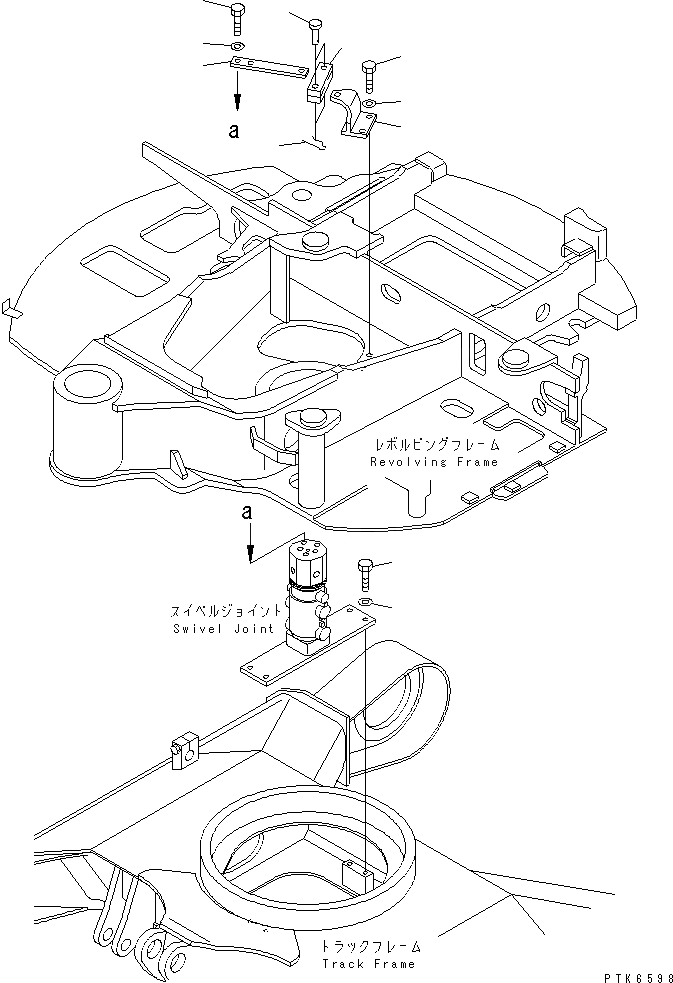 a

レボルビングフレーム
Revolving Frame

a

スイベルジョイント
Swivel Joint

トラックフレーム
Track Frame

PTK6598