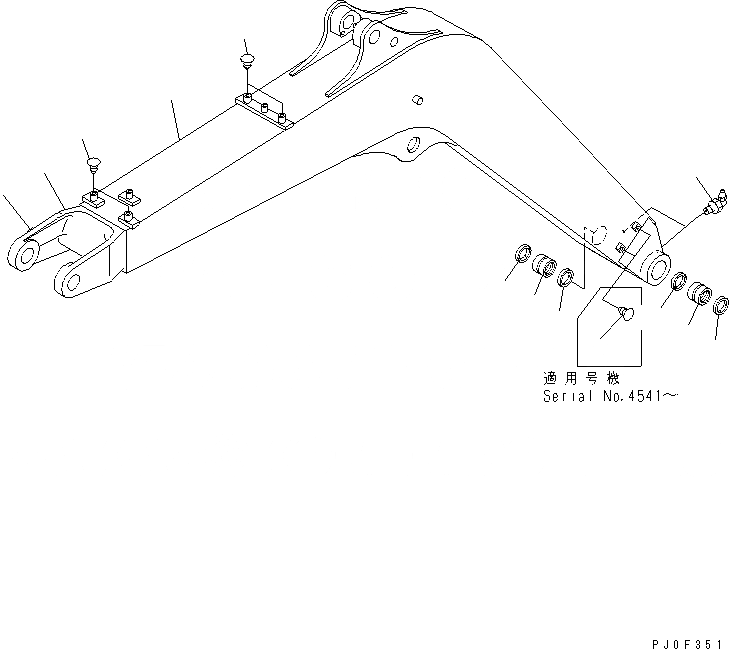 適用号機
Serial No.4541~

PJ0F351