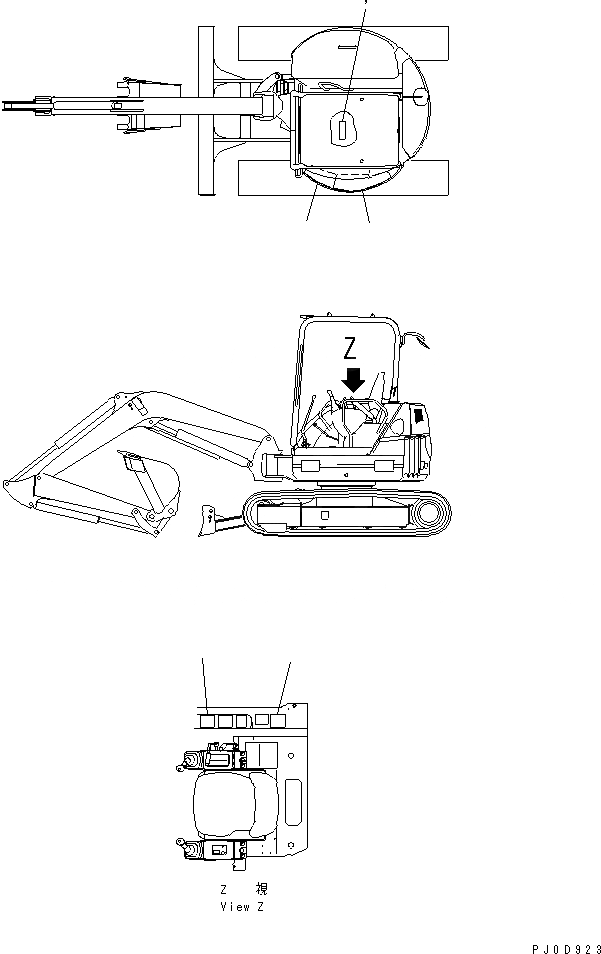 Z

Z 視
View Z

PJ0D923