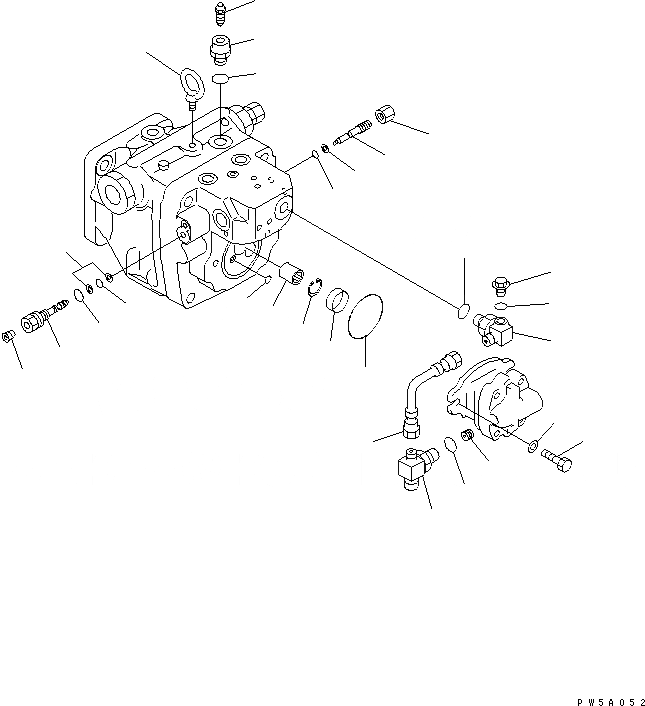 PW5A052