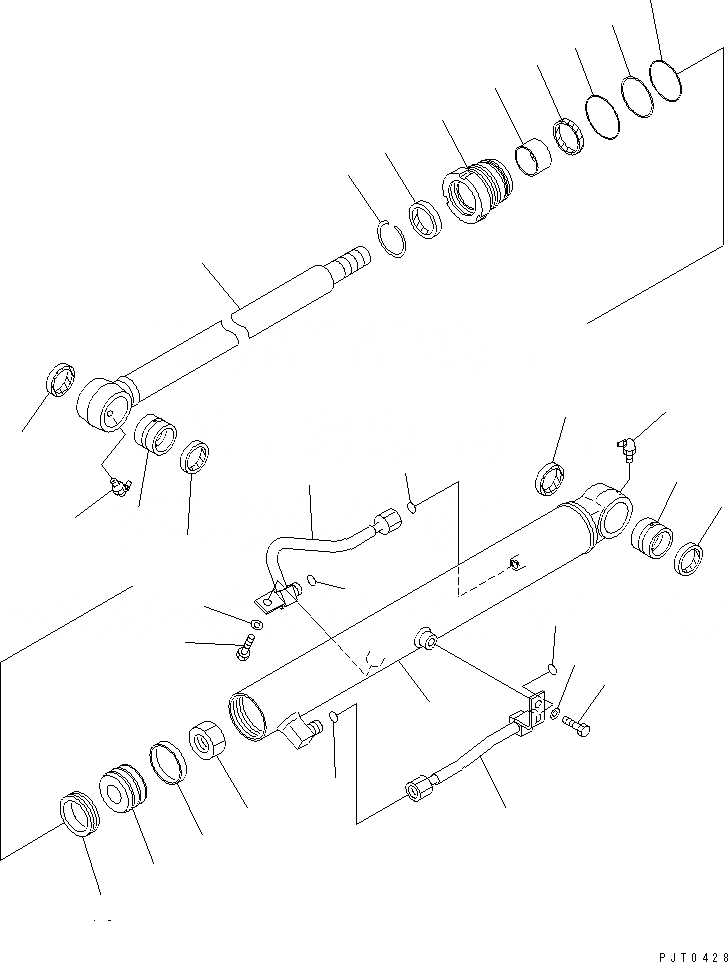 PJT0428