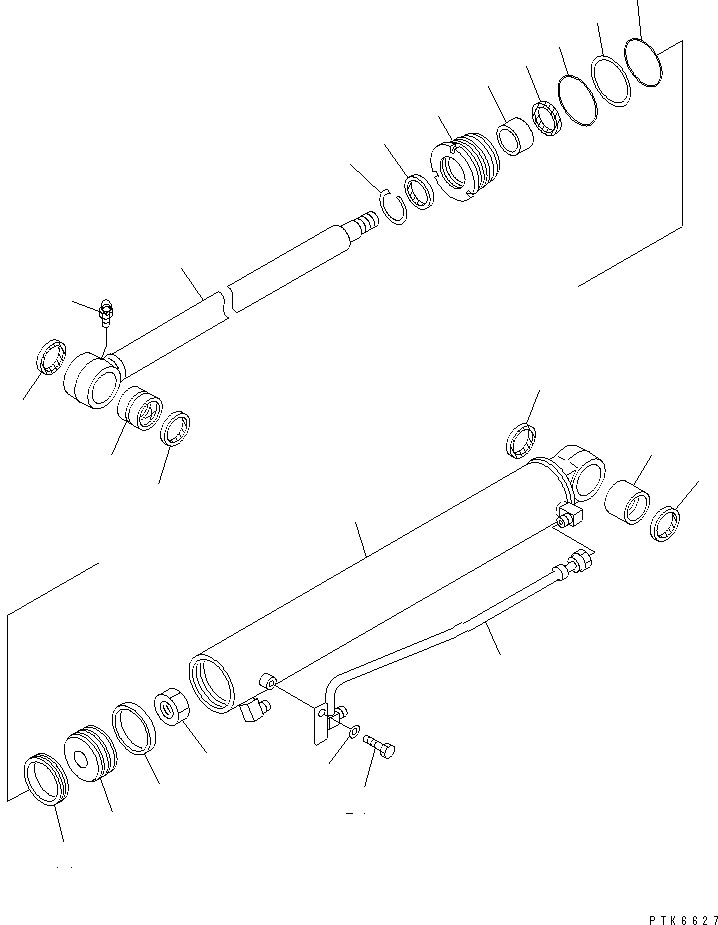 PTK6627