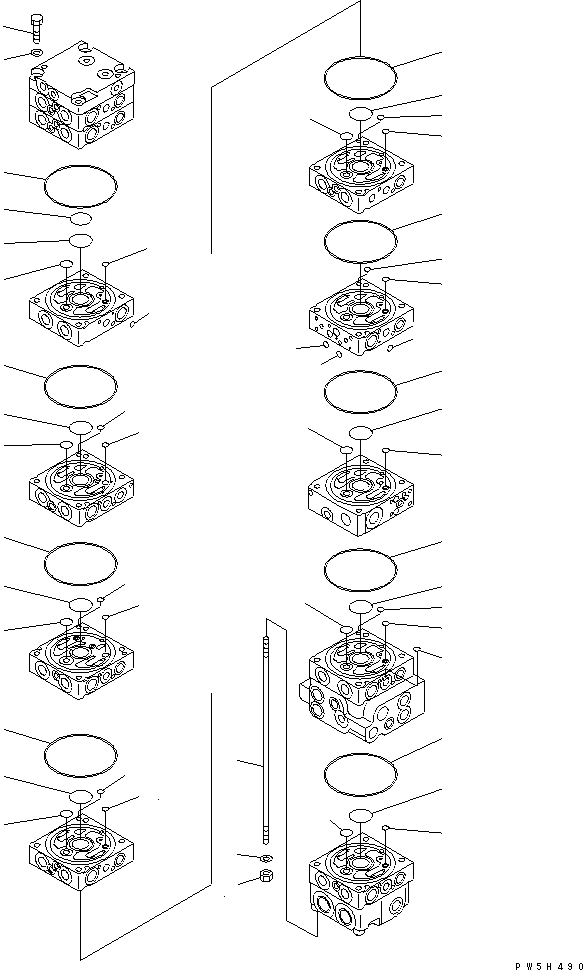 PW5H490