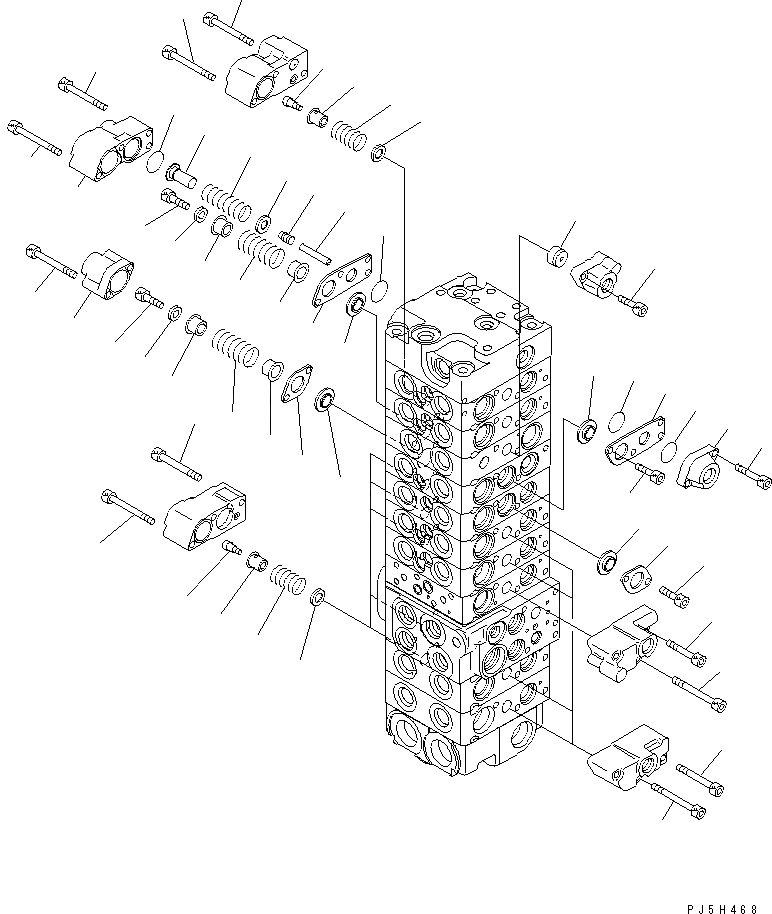 PJ5H468