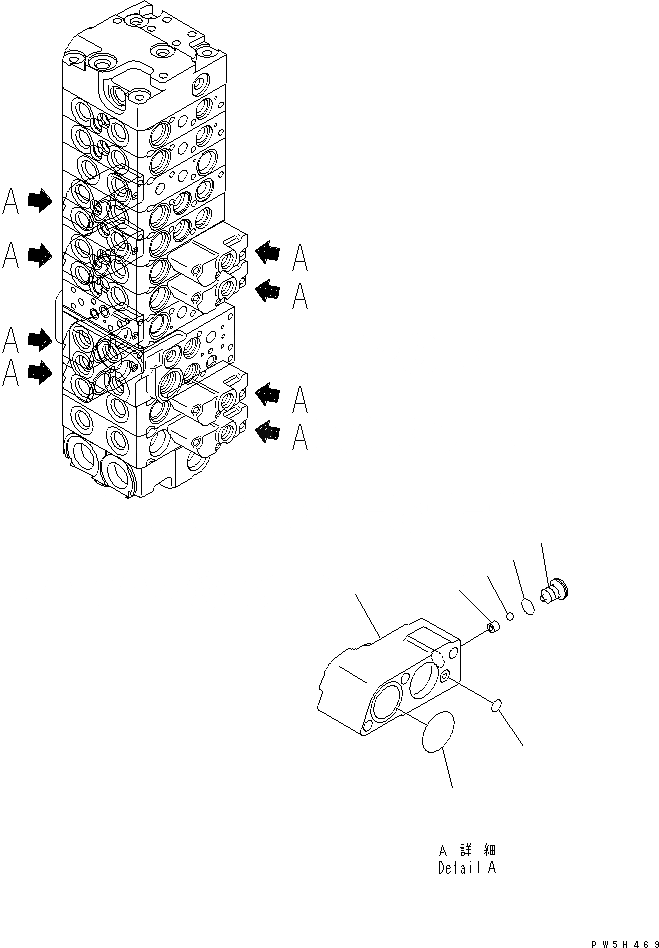 A
A
A
A
A
A
A
A

A 詳細
Detail A

PW5H469