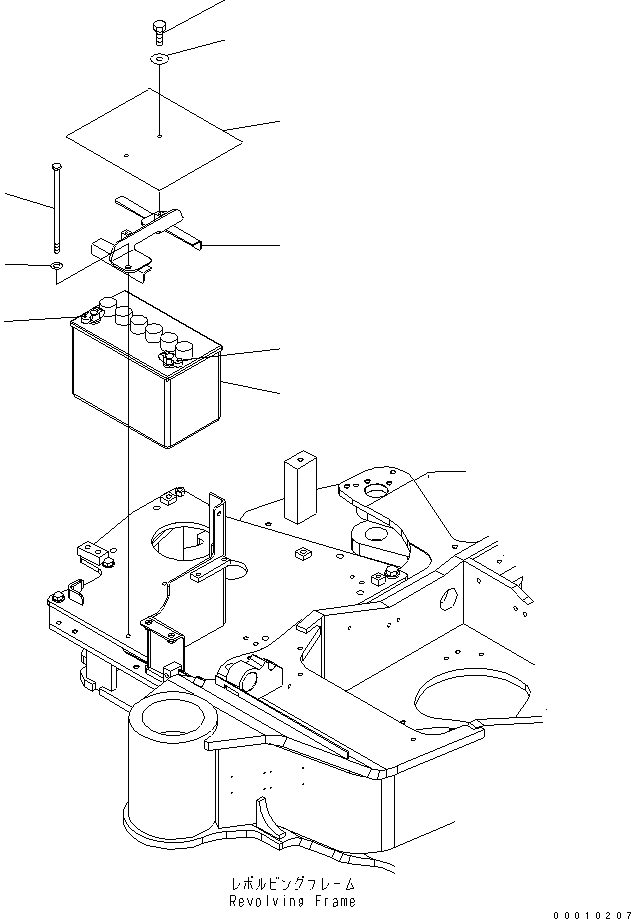 レボルビングフレーム
Revolving Frame

00010207