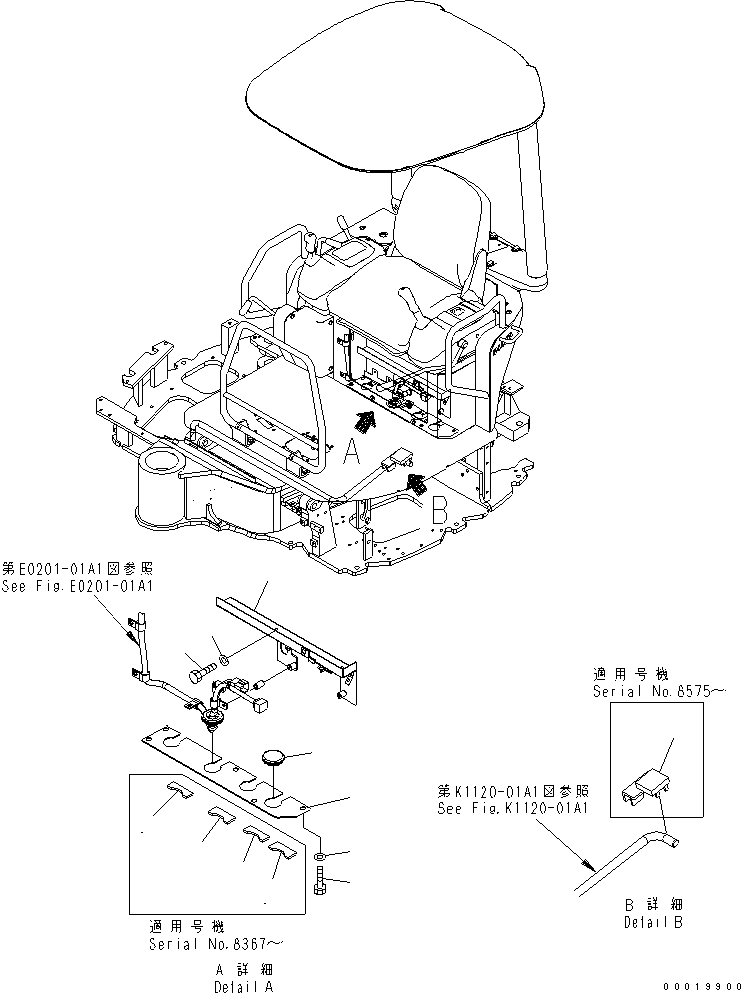 A

B

第E0201-01A1図参照
See Fig.E0201-01A1

適用号機
Serial No.8575～

第K1120-01A1図参照
See Fig.K1120-01A1

適用号機
Serial No.8367～

A 詳細
Detail A

B 詳細
Detail B

00019900