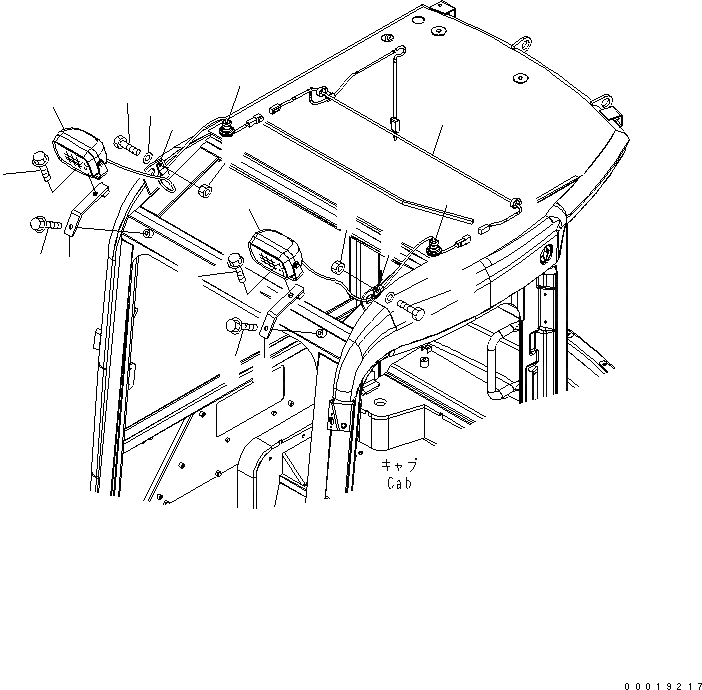 キャブ
Cab

00019217