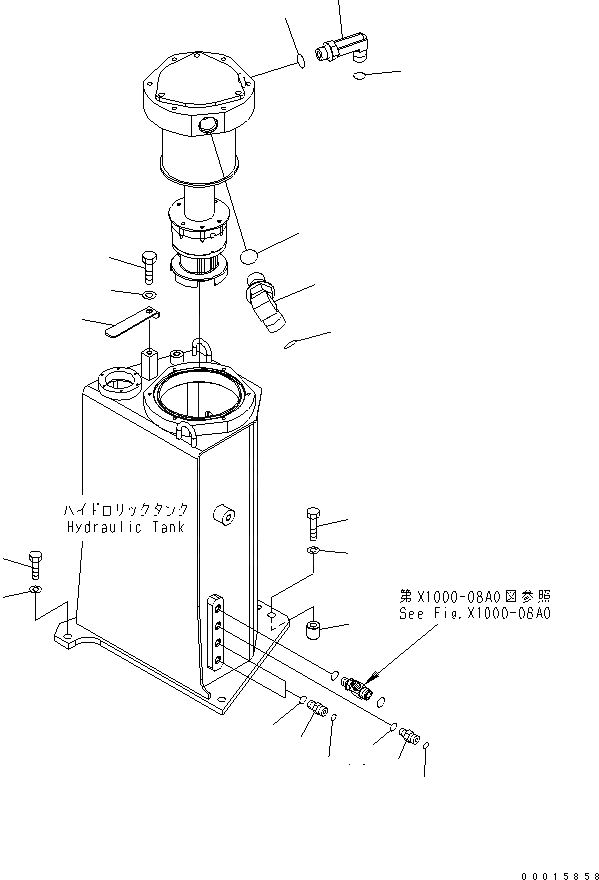 ハイドロリックタンク
Hydraulic Tank

第X1000-08A0図参照
See Fig.X1000-08A0

00015858