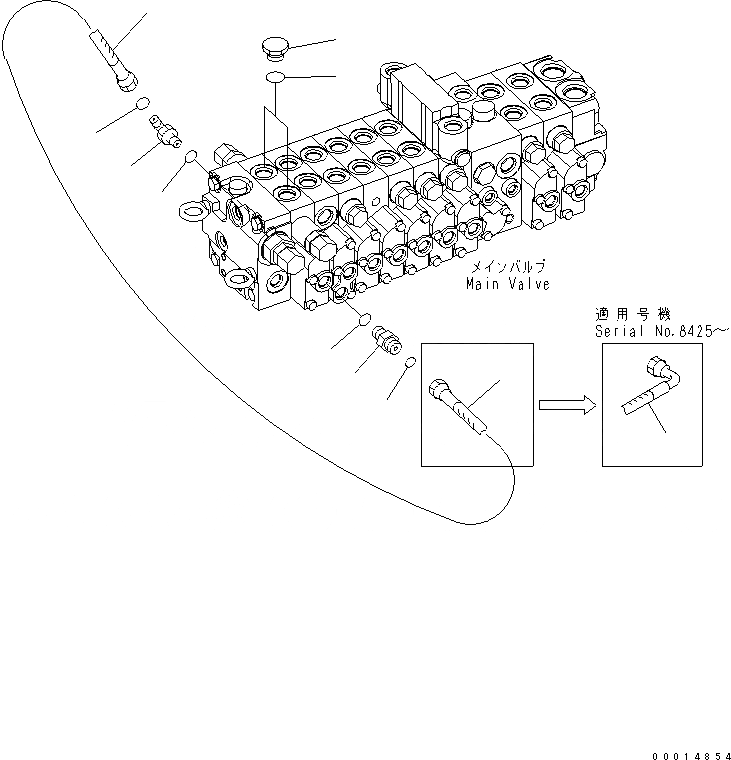 メインバルブ
Main Valve

適用号機
Serial No.8425～

00014854