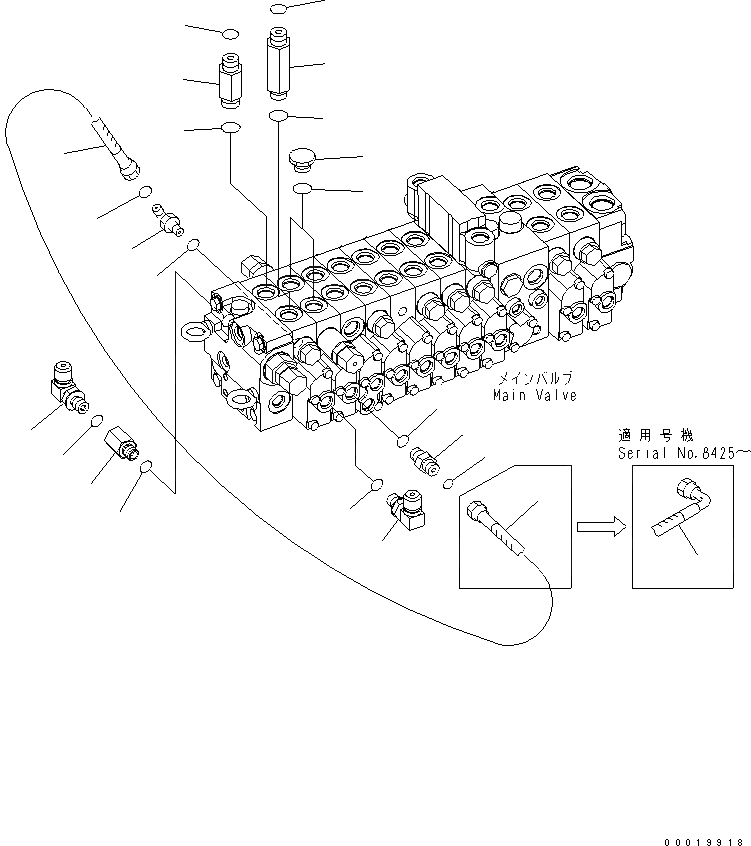 メインバルブ
Main Valve

適用号機
Serial No.8425～

00019918