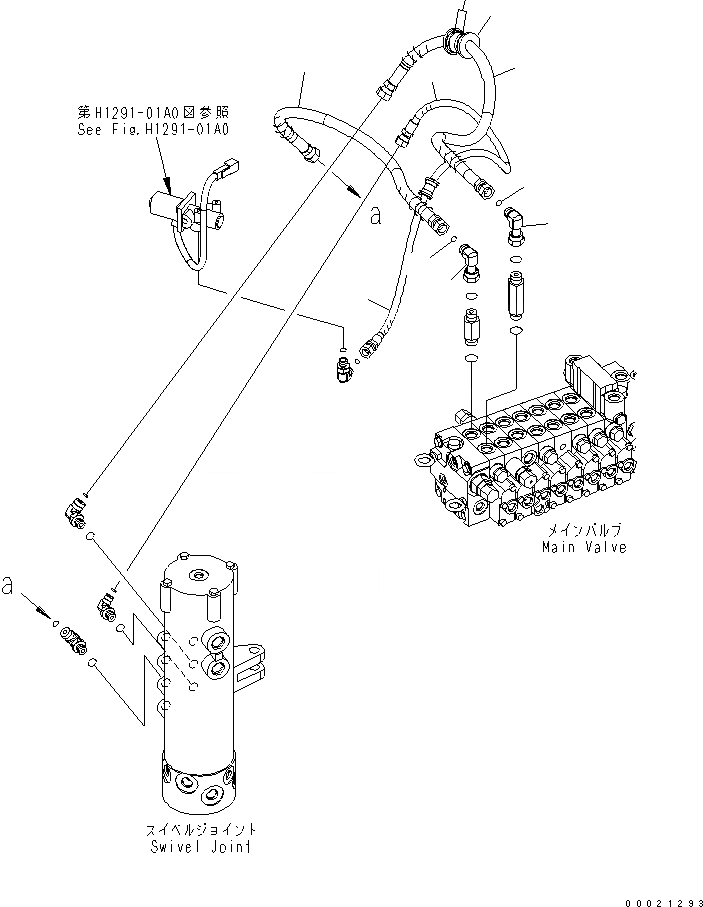 第H1291-01A0図参照
See Fig.H1291-01A0

a

メインバルブ
Main Valve

a

スイベルジョイント
Swivel Joint

00021293