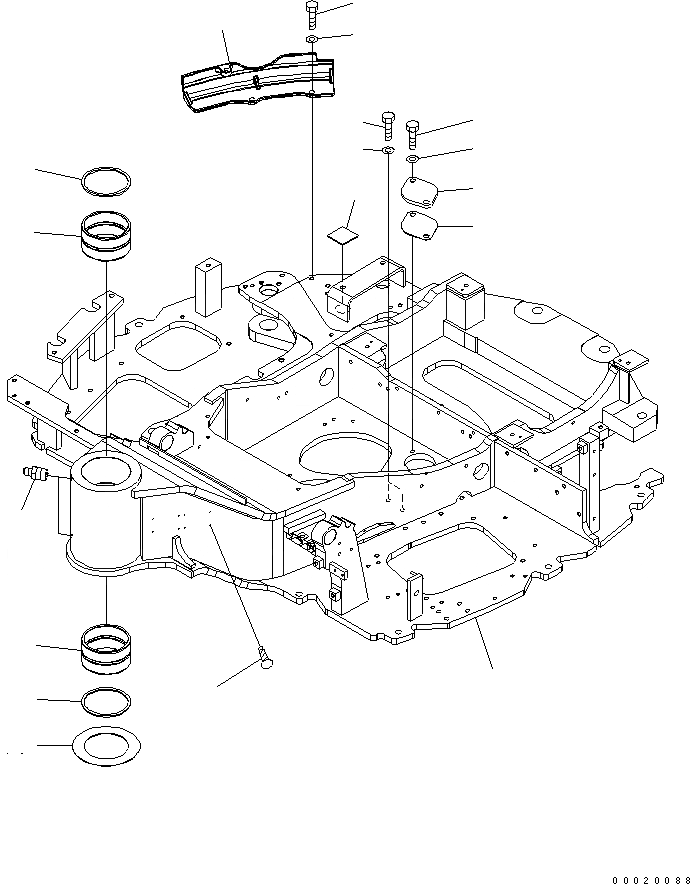 00020088