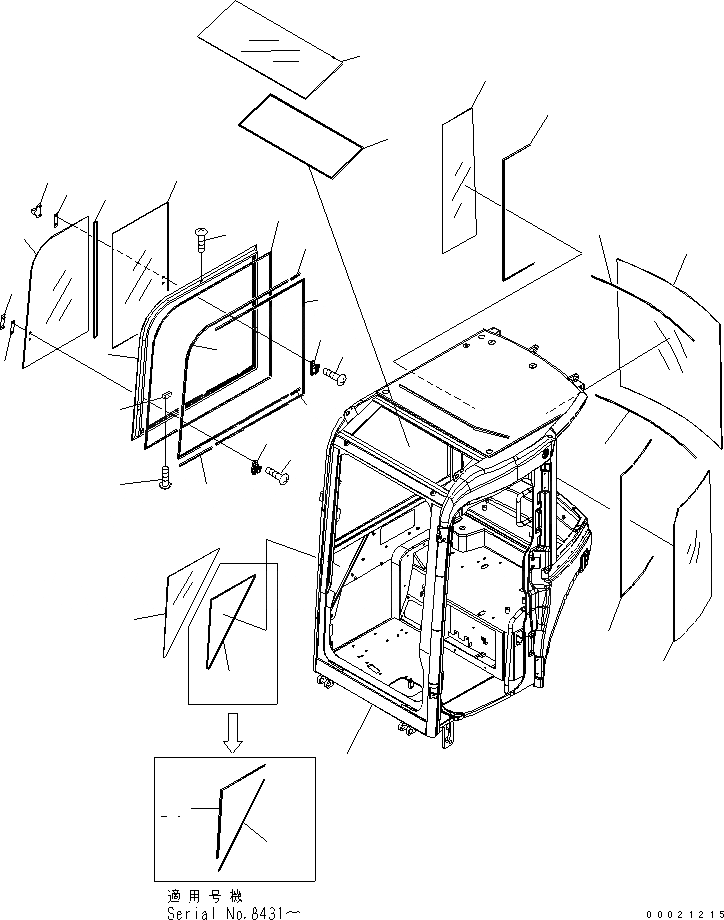 適用号機
Serial No.8431～

00021215