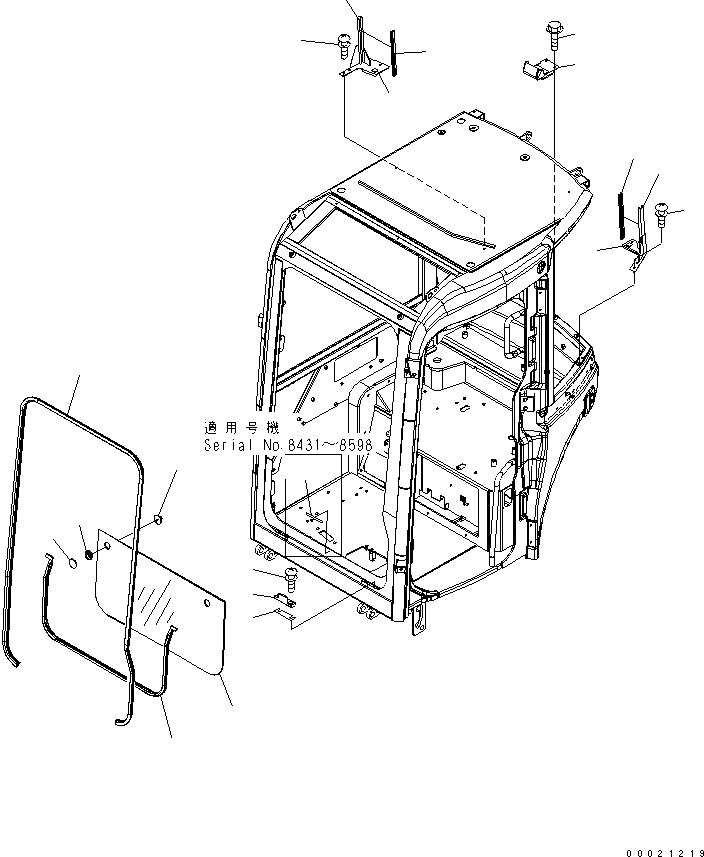 適用号機
Serial No.8431～8598

00021219