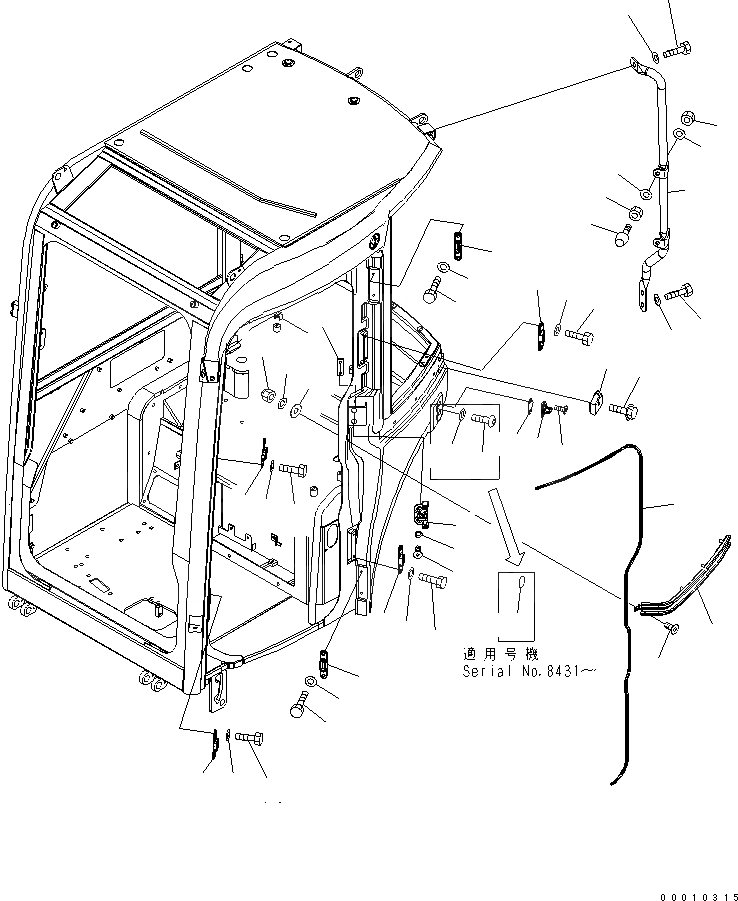 適用号機
Serial No.8431～

00010315