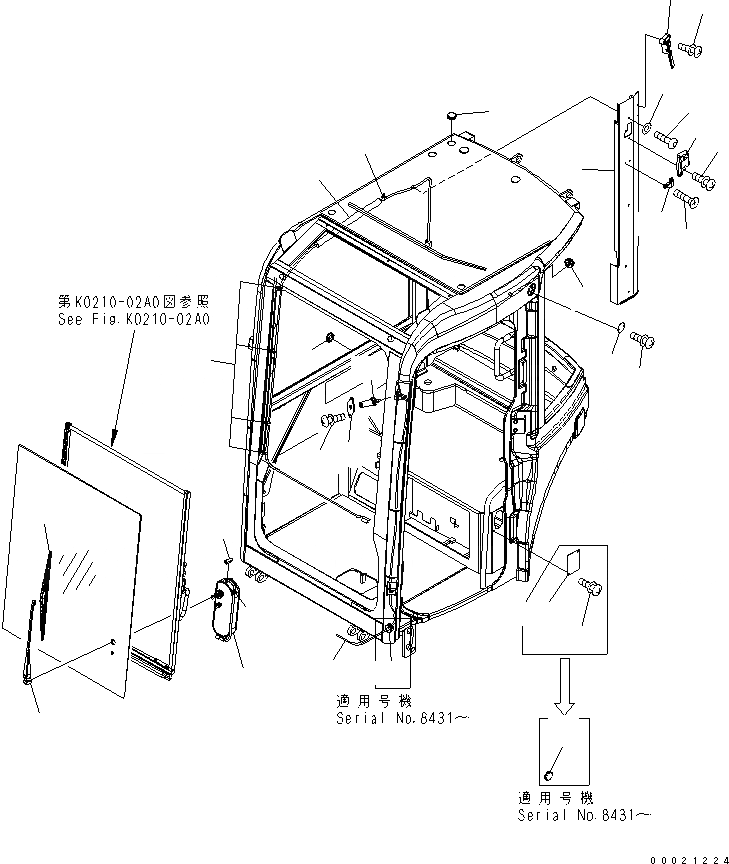 第K0210-02A0図参照
See Fig.K0210-02A0

適用号機
Serial No.8431～

適用号機
Serial No.8431～

00021224