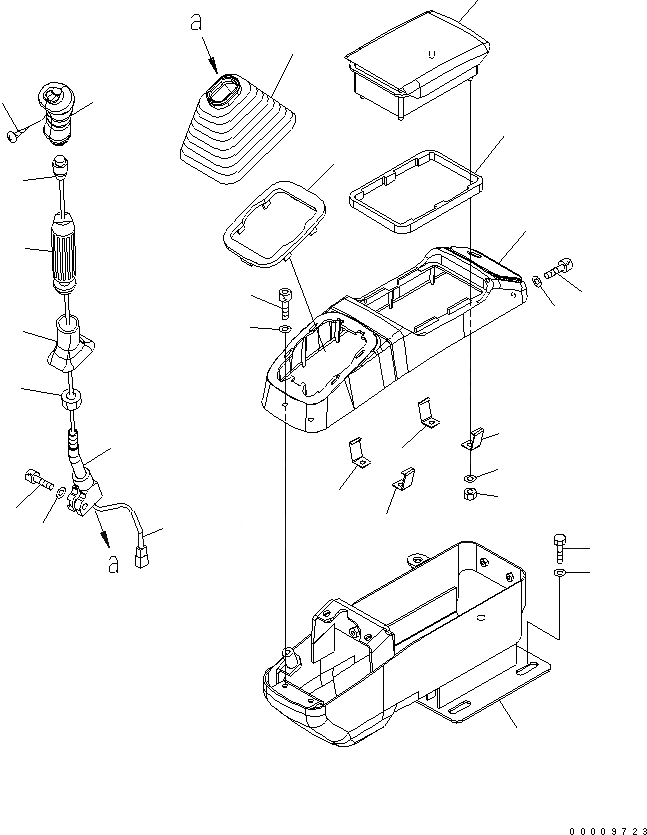 a

a

00009723