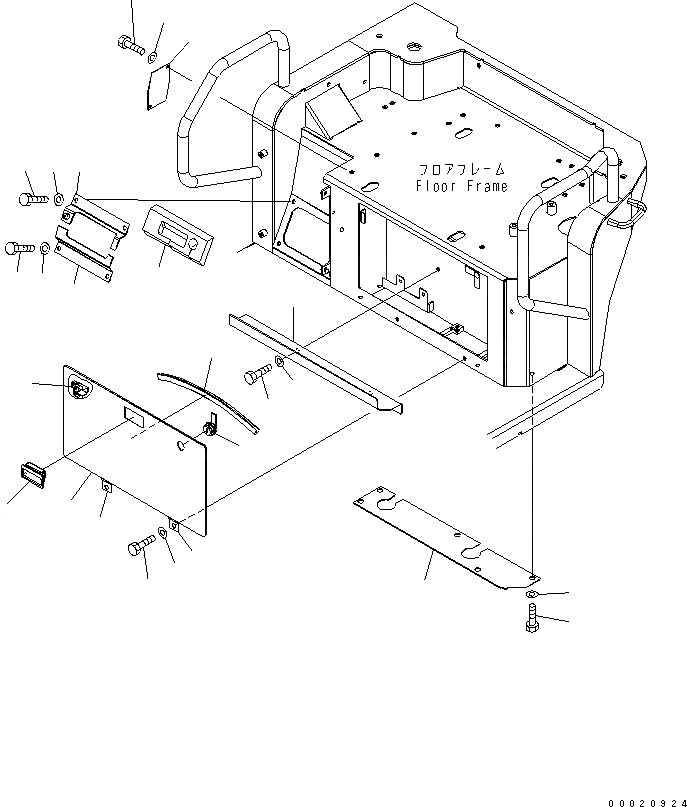 フロアフレーム
Floor Frame

00020924