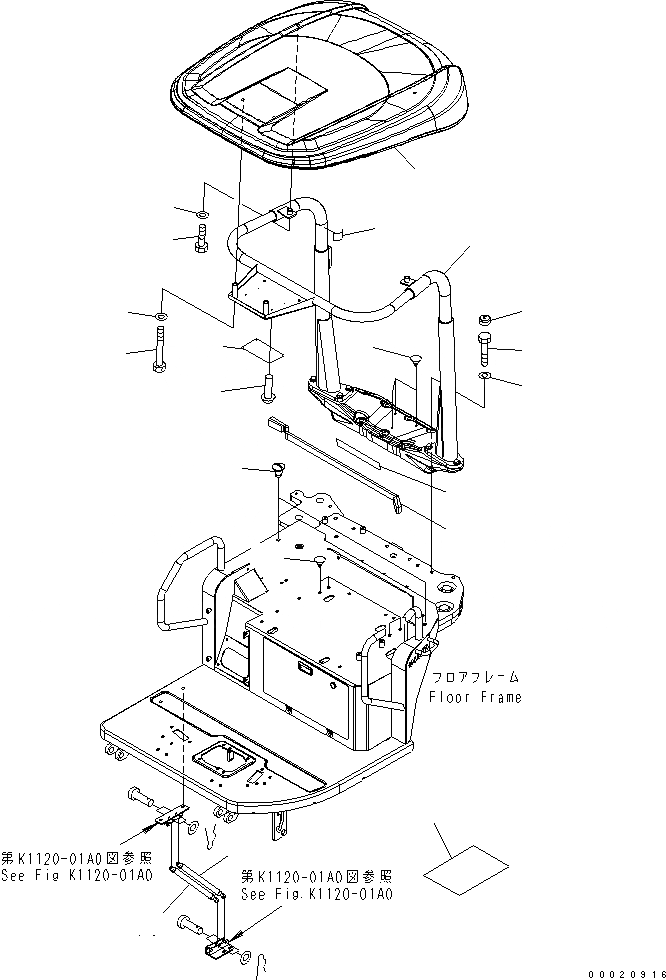 フロアフレーム
Floor Frame

第K1120-01A0図参照
See Fig K1120-01A0

第K1120-01A0図参照
See Fig.K1120-01A0

00020916