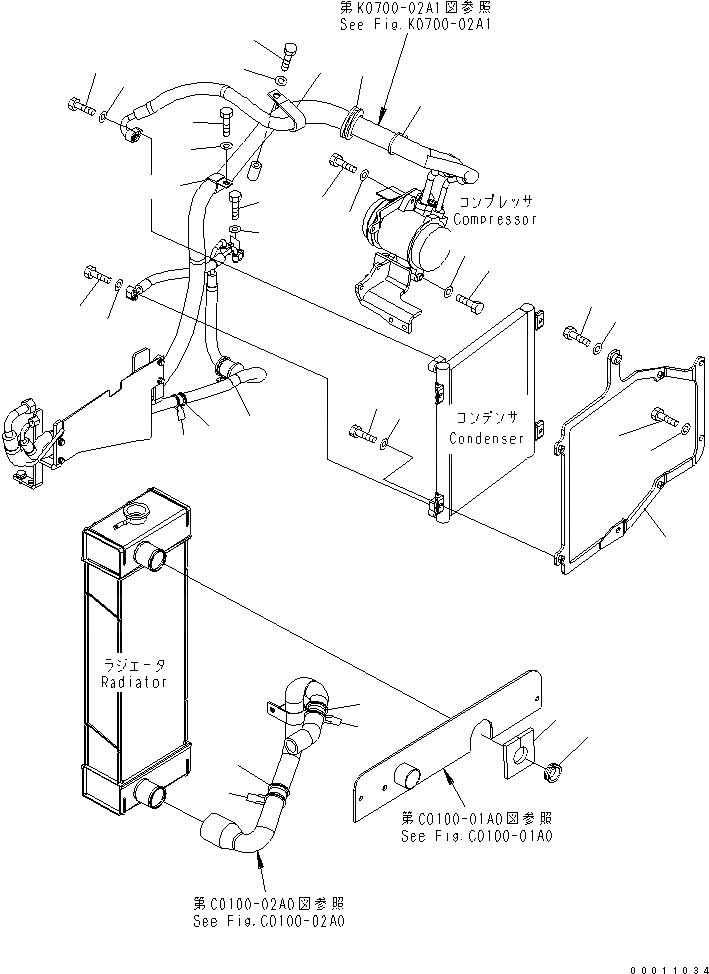 第K0700-02A1図参照
See Fig.K0700-02A1

コンプレッサ
Compressor

コンデンサ
Condenser

ラジエータ
Radiator

第C0100-01A0図参照
See Fig.C0100-01A0

第C0100-02A0図参照
See Fig.C0100-02A0

00011034