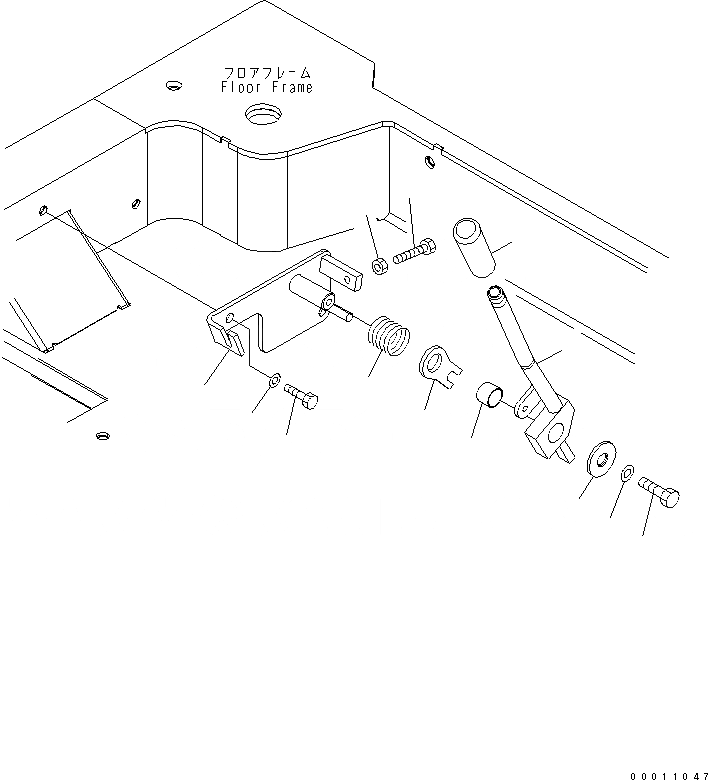 フロアフレーム
Floor Frame

00011047