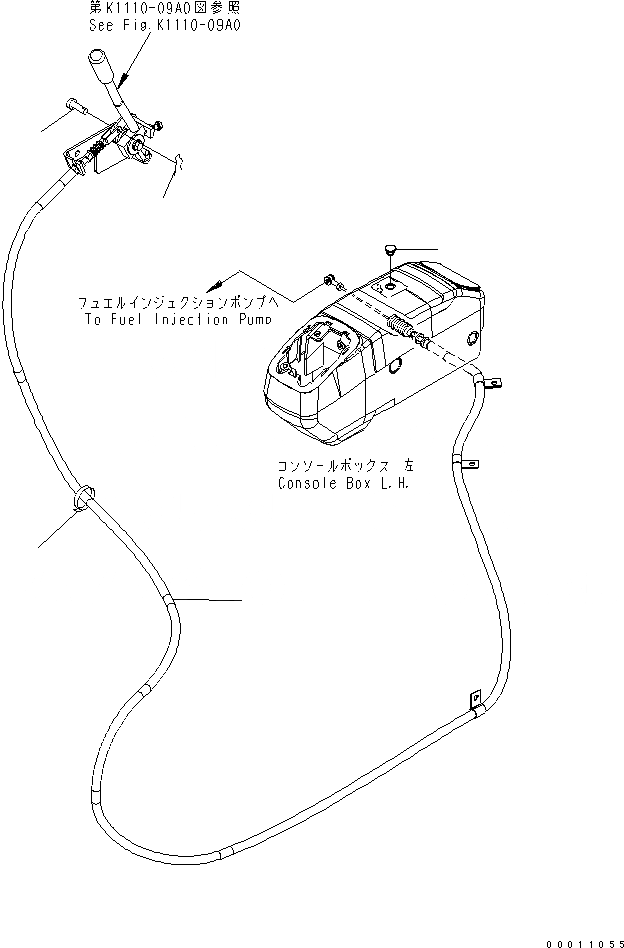 第K1110-09A0図参照
See Fig.K1110-09A0

フュエルインジェクションポンプへ
To Fuel Injection Pump

コンソールボックス 左
Console Box L.H.

00011055