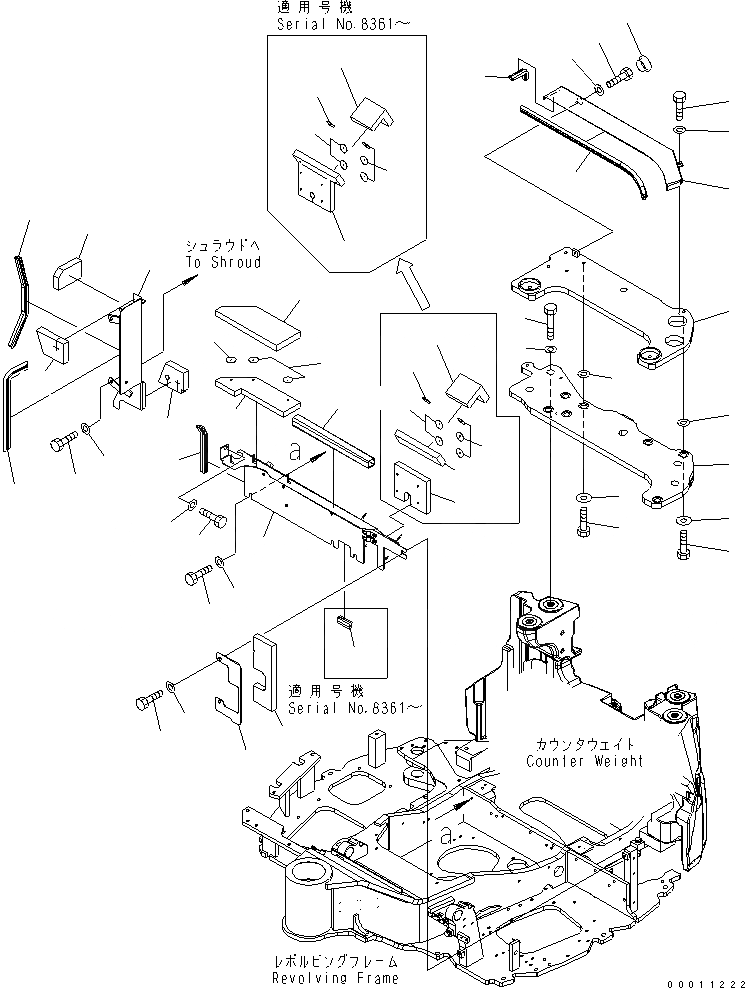 適用号機
Serial No.8361～

シュラウドへ
To Shroud

a

適用号機
Serial No.8361～

カウンタウェイト
Counter Weight

a

レボルビングフレーム
Revolving Frame

00011222