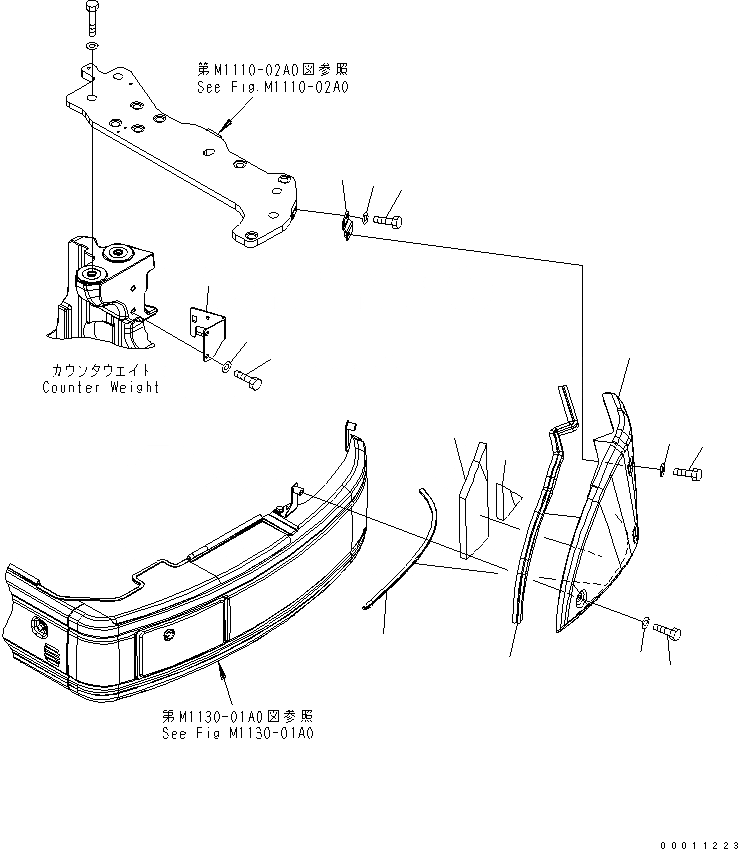 第M1110-02A0図参照
See Fig.M1110-02A0

カウンタウエイト
Counter Weight

第M1130-01A0図参照
See Fig M1130-01A0

00011223