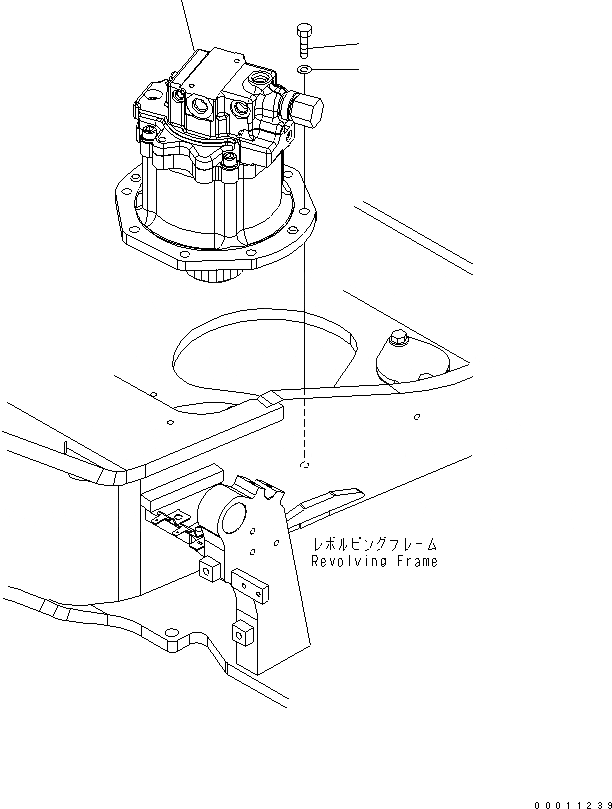 レボルビングフレーム
Revolving Frame

00011239