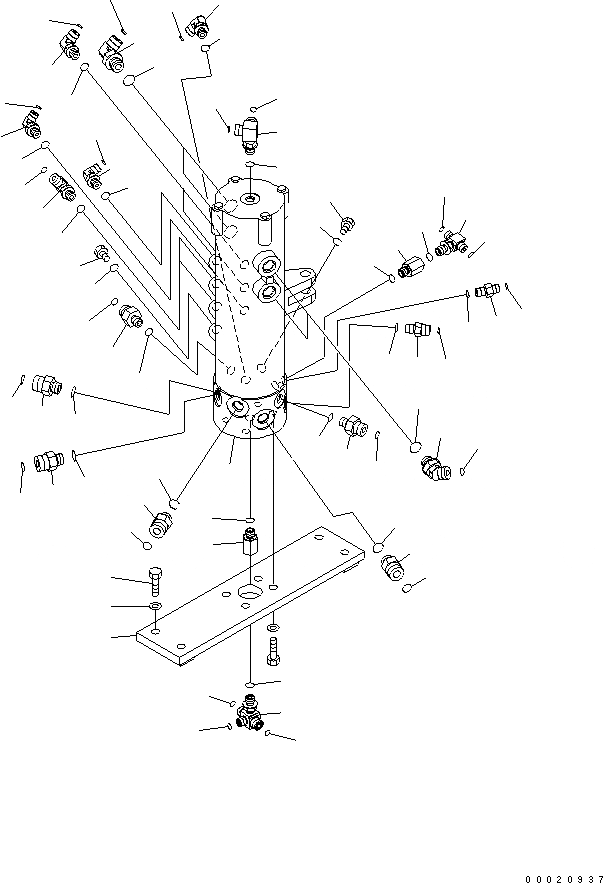 00020937