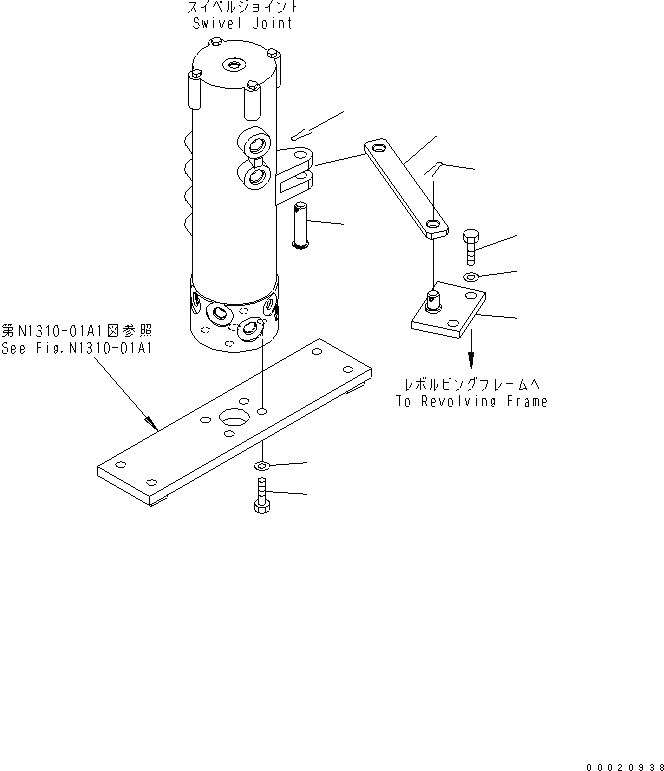 スイベルジョイント
Swivel Joint

第N1310-01A1図参照
See Fig.N1310-01A1

レボルビングフレームへ
To Revolving Frame

00020938