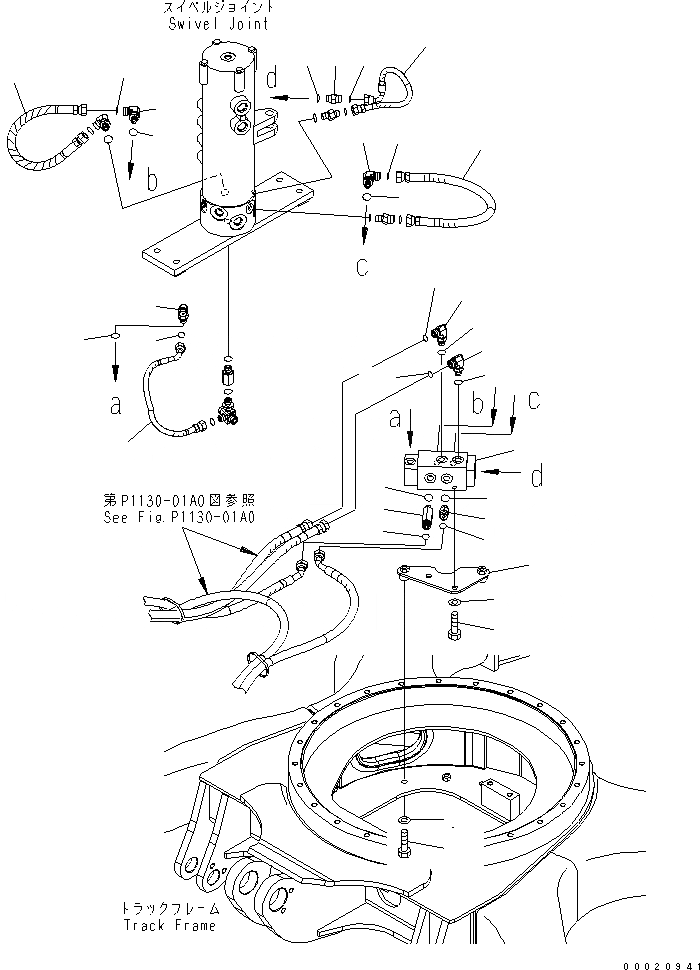 スイベルジョイント
Swivel Joint

d

b

c

a

a

b

c

d

第P1130-01A0図参照
See Fig.P1130-01A0

トラックフレーム
Track Frame

00020941