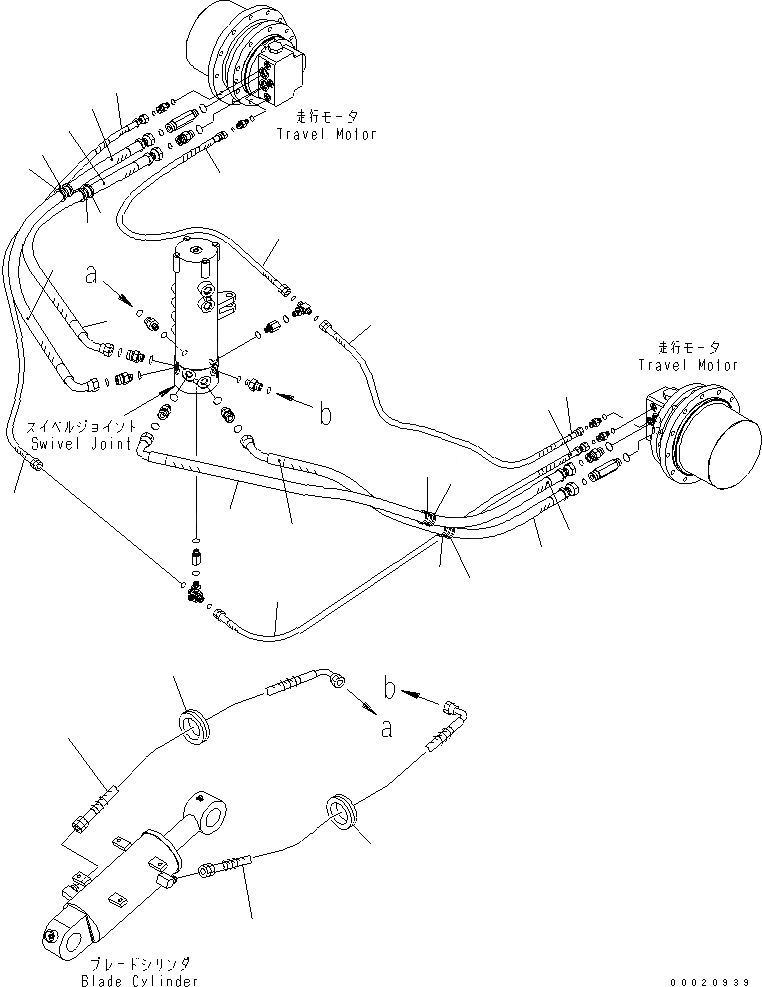 走行モータ
Travel Motor

a

走行モータ
Travel Motor

b

スイベルジョイント
Swivel Joint

b

a

ブレードシリンダ
Blade Cylinder

00020939